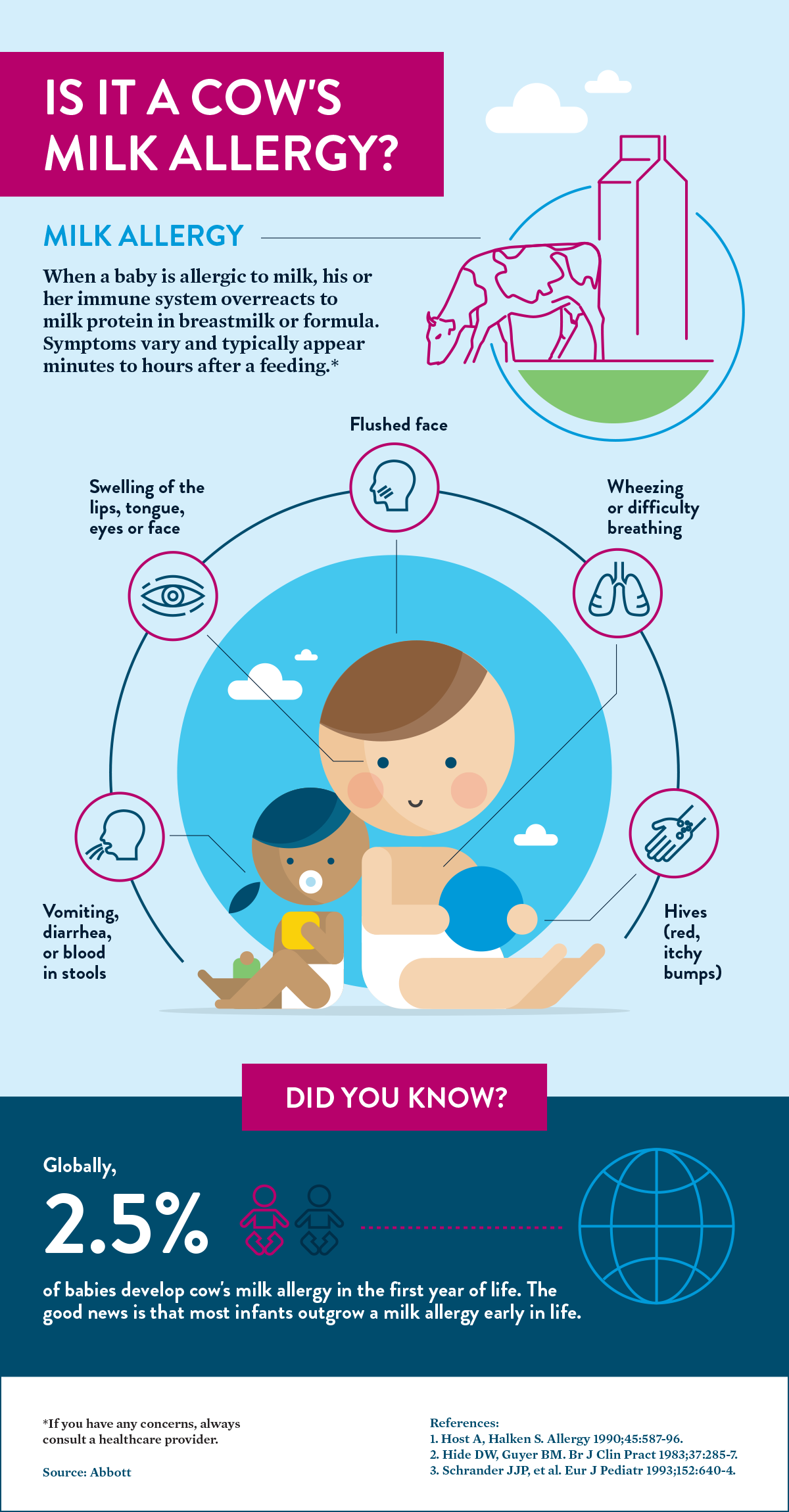 IS IT A COW'S MILK ALLERGY?

MILK ALLERGY

When a baby is allergic to milk, his or her immune system overreacts to milk protein in breastmilk or formula. Symptoms vary and typically appear minutes to hours after a feeding.*

Flushed face

Swelling of the lips, tongue, eyes or face

Wheezing or difficulty breathing

Vomiting, diarrhea, or blood in stools

Hives (red, itchy bumps)

DID YOU KNOW?

Globally,

2.5%

of babies develop cow's milk allergy in the first year of life. The good news is that most infants outgrow a milk allergy early in life.

*If you have any concerns, always consult a healthcare provider.

Source: Abbott

References:
1. Host A, Halken S. Allergy 1990;45:587-96.
2. Hide DW, Guyer BM. Br J Clin Pract 1983;37:285-7.
3. Schrander JJP, et al. Eur J Pediatr 1993;152:640-4.